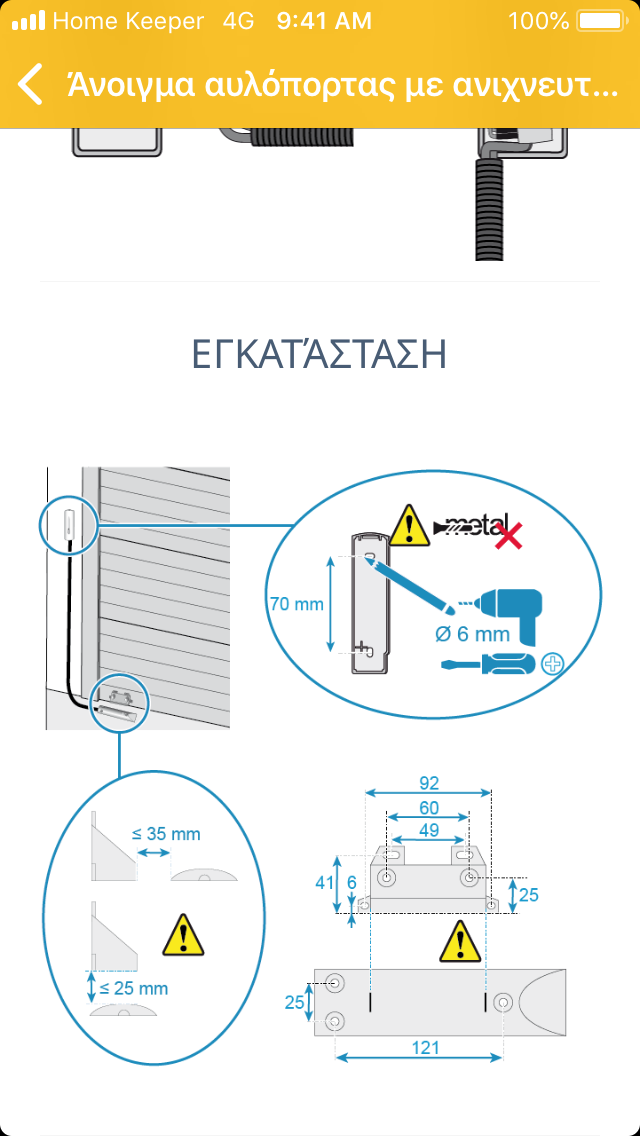 Home Keeper 4G 9:41 AM 100%

Άνοιγμα αυλόπορτας με ανιχνευτ...

ΕΓΚΑΤΆΣΤΑΣΗ

metal

70 mm

Ø 6 mm

≤ 35 mm

≤ 25 mm

92

60

49

41

6

25

25

121